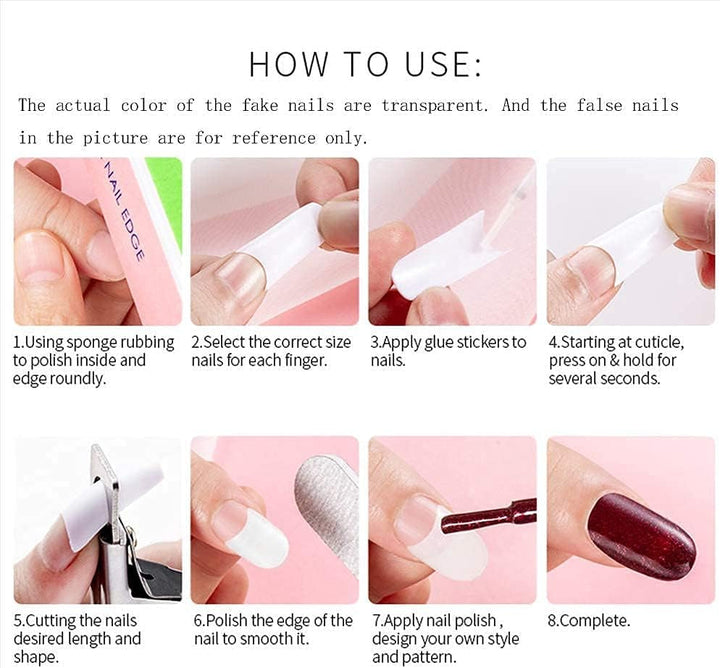 HOW TO USE:

The actual color of the fake nails are transparent. And the false nails in the picture are for reference only.

NAIL EDGE

1.Using sponge rubbing to polish inside and edge roundly.

2.Select the correct size nails for each finger.

3.Apply glue stickers to nails.

4.Starting at cuticle, press on & hold for several seconds.

5.Cutting the nails desired length and shape.

6.Polish the edge of the nail to smooth it.

7.Apply nail polish , design your own style and pattern.

8.Complete.