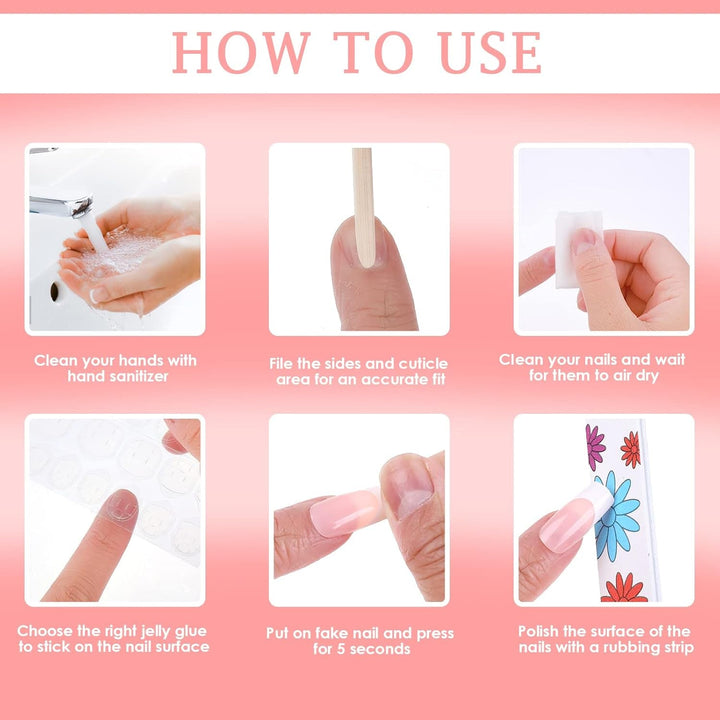 HOW TO USE

Clean your hands with hand sanitizer

File the sides and cuticle area for an accurate fit

Clean your nails and wait for them to air dry

Choose the right jelly glue to stick on the nail surface

Put on fake nail and press for 5 seconds

Polish the surface of the nails with a rubbing strip